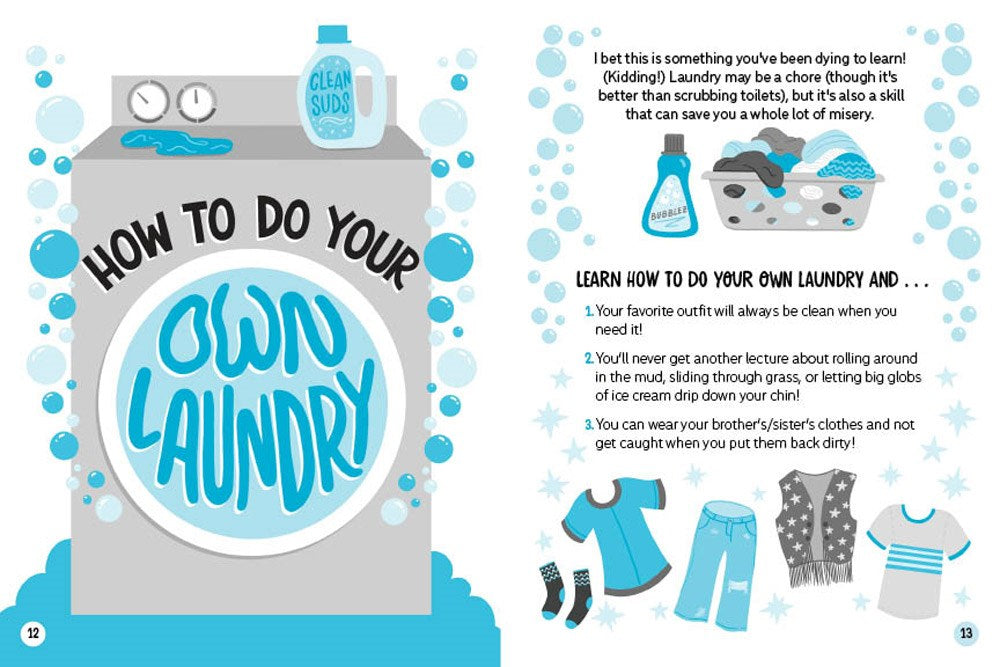 CLEAN SUDS

HOW TO DO YOUR OWN LAUNDRY

12

I bet this is something you've been dying to learn! (Kidding!) Laundry may be a chore (though it's better than scrubbing toilets), but it's also a skill that can save you a whole lot of misery.

BUBBLES

LEARN HOW TO DO YOUR OWN LAUNDRY AND . . .

1. Your favorite outfit will always be clean when you need it!

2. You'll never get another lecture about rolling around in the mud, sliding through grass, or letting big globs of ice cream drip down your chin!

3. You can wear your brother's/sister's clothes and not get caught when you put them back dirty!

13