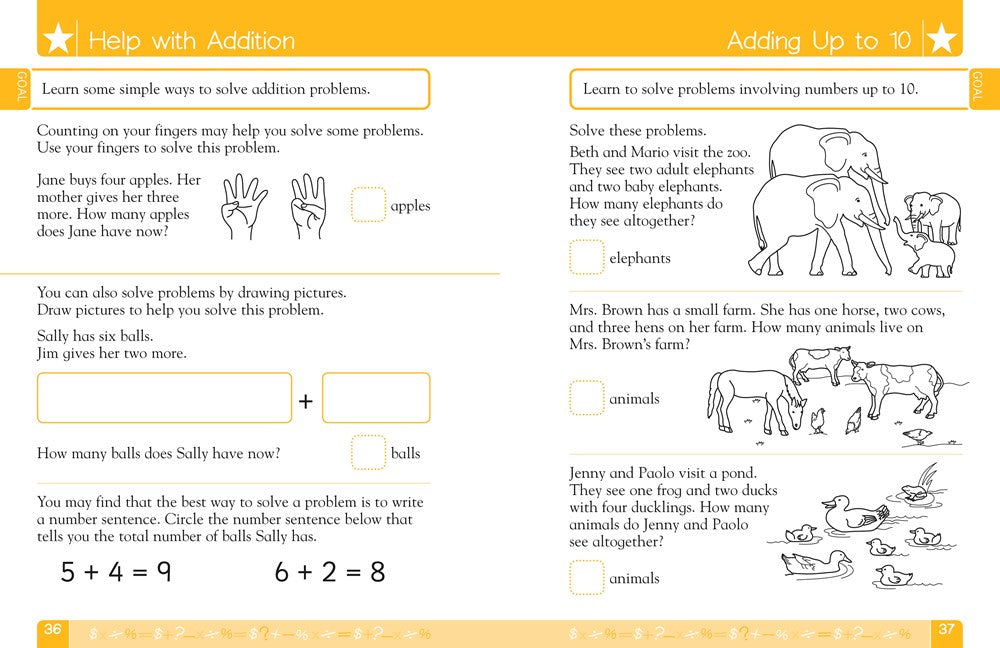 Help with Addition

GOAL

Learn some simple ways to solve addition problems.

Counting on your fingers may help you solve some problems. Use your fingers to solve this problem.

Jane buys four apples. Her mother gives her three more. How many apples does Jane have now?

apples

You can also solve problems by drawing pictures. Draw pictures to help you solve this problem.

Sally has six balls.
Jim gives her two more.

+

How many balls does Sally have now?

balls

You may find that the best way to solve a problem is to write a number sentence. Circle the number sentence below that tells you the total number of balls Sally has.

$5 + 4 = 9$

$6 + 2 = 8$

36

Adding Up to 10

GOAL

Learn to solve problems involving numbers up to 10.

Solve these problems.

Beth and Mario visit the zoo. They see two adult elephants and two baby elephants. How many elephants do they see altogether?

elephants

Mrs. Brown has a small farm. She has one horse, two cows, and three hens on her farm. How many animals live on Mrs. Brown's farm?

animals

Jenny and Paolo visit a pond. They see one frog and two ducks with four ducklings. How many animals do Jenny and Paolo see altogether?

animals

37