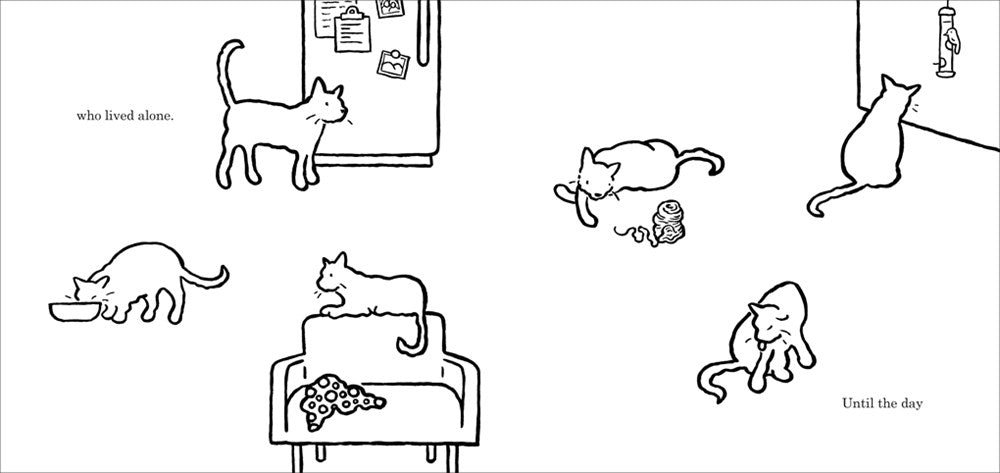 who lived alone.

Until the day