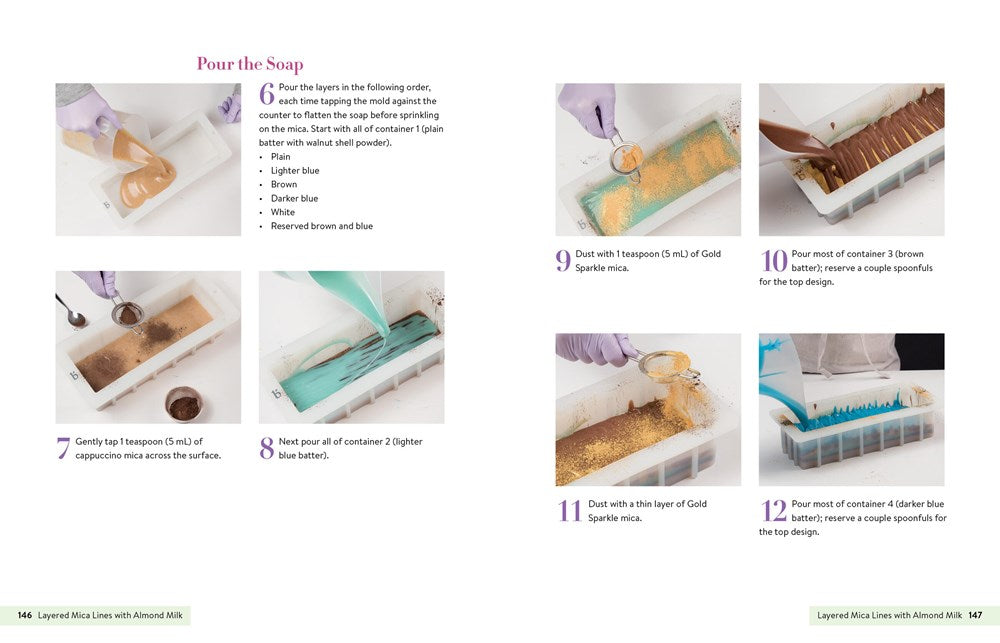 Pour the Soap

6 Pour the layers in the following order, each time tapping the mold against the counter to flatten the soap before sprinkling on the mica. Start with all of container 1 (plain batter with walnut shell powder).
• Plain
• Lighter blue
• Brown
• Darker blue
• White
• Reserved brown and blue

7 Gently tap 1 teaspoon (5 mL) of cappuccino mica across the surface.

8 Next pour all of container 2 (lighter blue batter).

146 Layered Mica Lines with Almond Milk

9 Dust with 1 teaspoon (5 mL) of Gold Sparkle mica.

10 Pour most of container 3 (brown batter); reserve a couple spoonfuls for the top design.

11 Dust with a thin layer of Gold Sparkle mica.

12 Pour most of container 4 (darker blue batter); reserve a couple spoonfuls for the top design.

Layered Mica Lines with Almond Milk 147