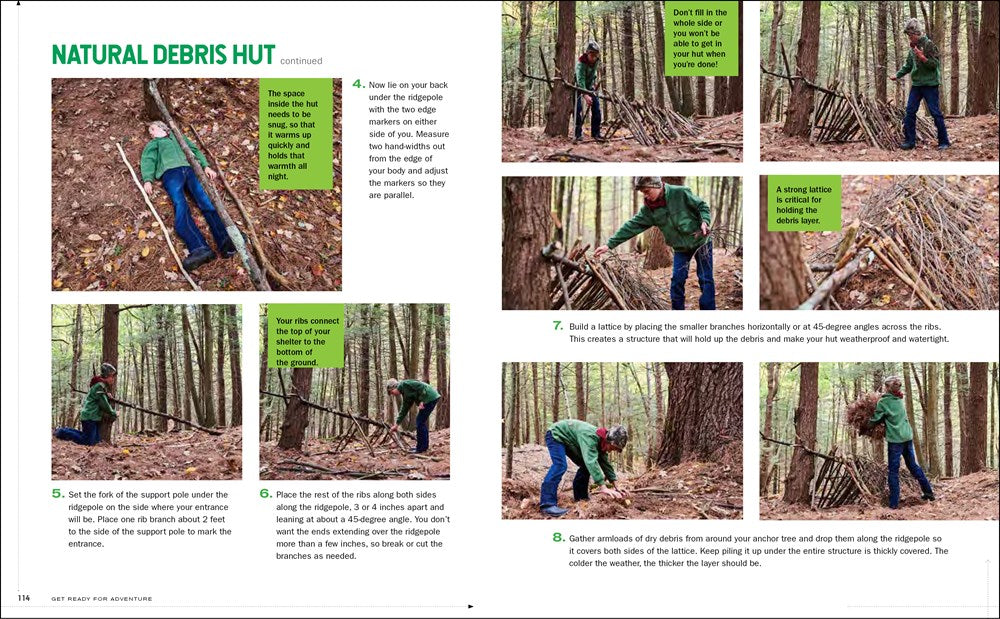 NATURAL DEBRIS HUT continued

The space inside the hut needs to be snug, so that it warms up quickly and holds that warmth all night.

4. Now lie on your back under the ridgepole with the two edge markers on either side of you. Measure two hand-widths out from the edge of your body and adjust the markers so they are parallel.

Your ribs connect the top of your shelter to the bottom of the ground.

5. Set the fork of the support pole under the ridgepole on the side where your entrance will be. Place one rib branch about 2 feet to the side of the support pole to mark the entrance.

6. Place the rest of the ribs along both sides along the ridgepole, 3 or 4 inches apart and leaning at about a 45-degree angle. You don't want the ends extending over the ridgepole more than a few inches, so break or cut the branches as needed.

Don't fill in the whole side or you won't be able to get in your hut when you're done!

A strong lattice is critical for holding the debris layer.

7. Build a lattice by placing the smaller branches horizontally or at 45-degree angles across the ribs. This creates a structure that will hold up the debris and make your hut weatherproof and watertight.

8. Gather armloads of dry debris from around your anchor tree and drop them along the ridgepole so it covers both sides of the lattice. Keep piling it up under the entire structure is thickly covered. The colder the weather, the thicker the layer should be.

114 GET READY FOR ADVENTURE