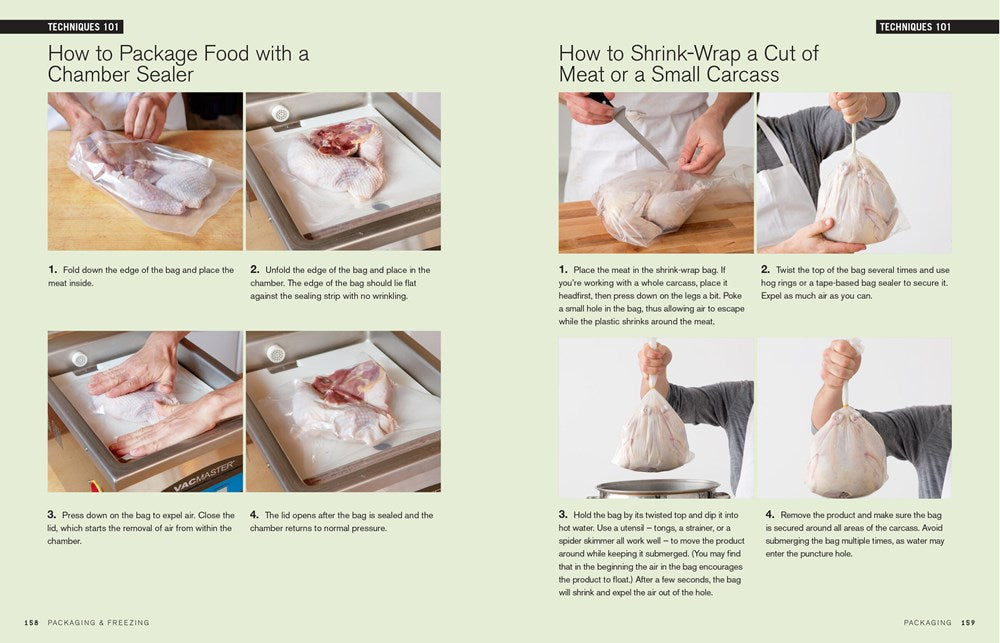 TECHNIQUES 101

How to Package Food with a Chamber Sealer

1. Fold down the edge of the bag and place the meat inside.

2. Unfold the edge of the bag and place in the chamber. The edge of the bag should lie flat against the sealing strip with no wrinkling.

VACMASTER

3. Press down on the bag to expel air. Close the lid, which starts the removal of air from within the chamber.

4. The lid opens after the bag is sealed and the chamber returns to normal pressure.

158 PACKAGING & FREEZING

TECHNIQUES 101

How to Shrink-Wrap a Cut of Meat or a Small Carcass

1. Place the meat in the shrink-wrap bag. If you're working with a whole carcass, place it headfirst, then press down on the legs a bit. Poke a small hole in the bag, thus allowing air to escape while the plastic shrinks around the meat.

2. Twist the top of the bag several times and use hog rings or a tape-based bag sealer to secure it. Expel as much air as you can.

3. Hold the bag by its twisted top and dip it into hot water. Use a utensil – tongs, a strainer, or a spider skimmer all work well – to move the product around while keeping it submerged. (You may find that in the beginning the air in the bag encourages the product to float.) After a few seconds, the bag will shrink and expel the air out of the hole.

4. Remove the product and make sure the bag is secured around all areas of the carcass. Avoid submerging the bag multiple times, as water may enter the puncture hole.

PACKAGING 159