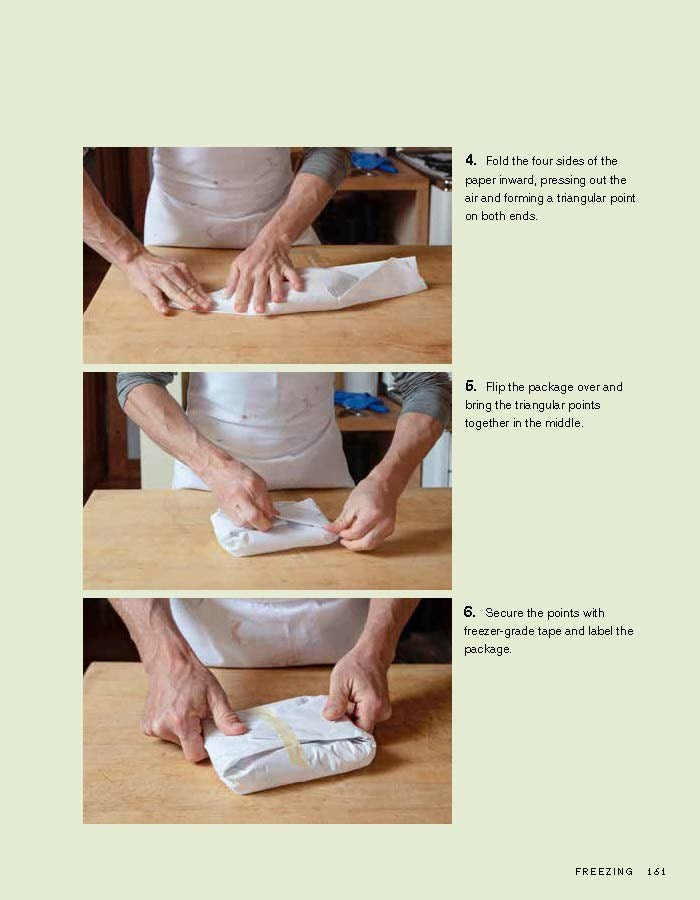 4. Fold the four sides of the paper inward, pressing out the air and forming a triangular point on both ends.

5. Flip the package over and bring the triangular points together in the middle.

6. Secure the points with freezer-grade tape and label the package.

FREEZING 161