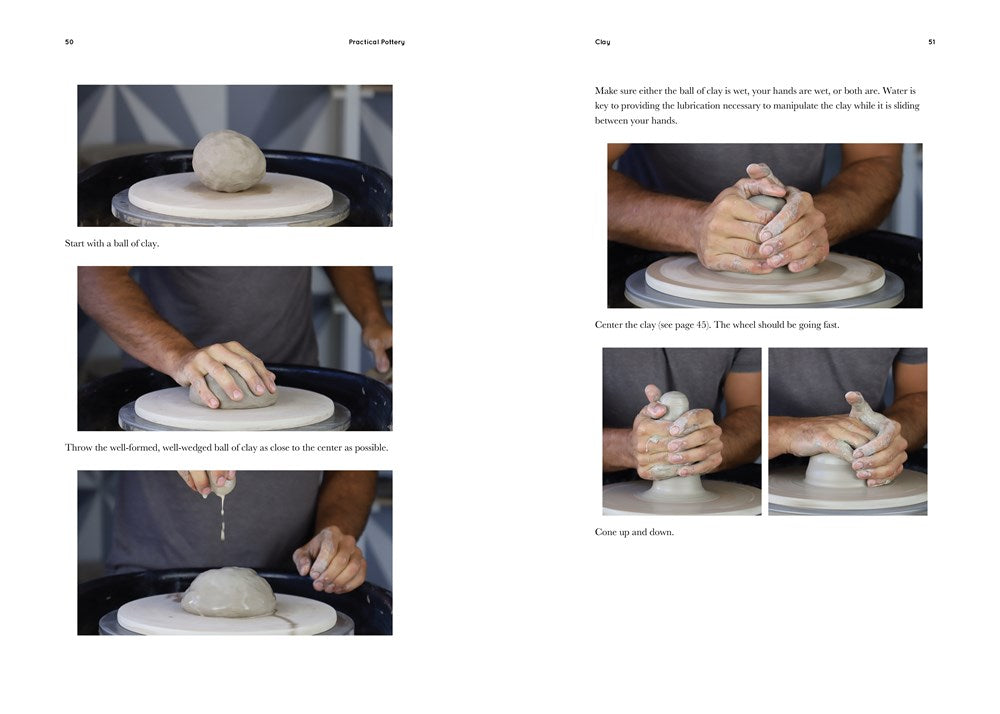 50 Practical Pottery

Start with a ball of clay.

Throw the well-formed, well-wedged ball of clay as close to the center as possible.

Clay 51

Make sure either the ball of clay is wet, your hands are wet, or both are. Water is key to providing the lubrication necessary to manipulate the clay while it is sliding between your hands.

Center the clay (see page 45). The wheel should be going fast.

Cone up and down.