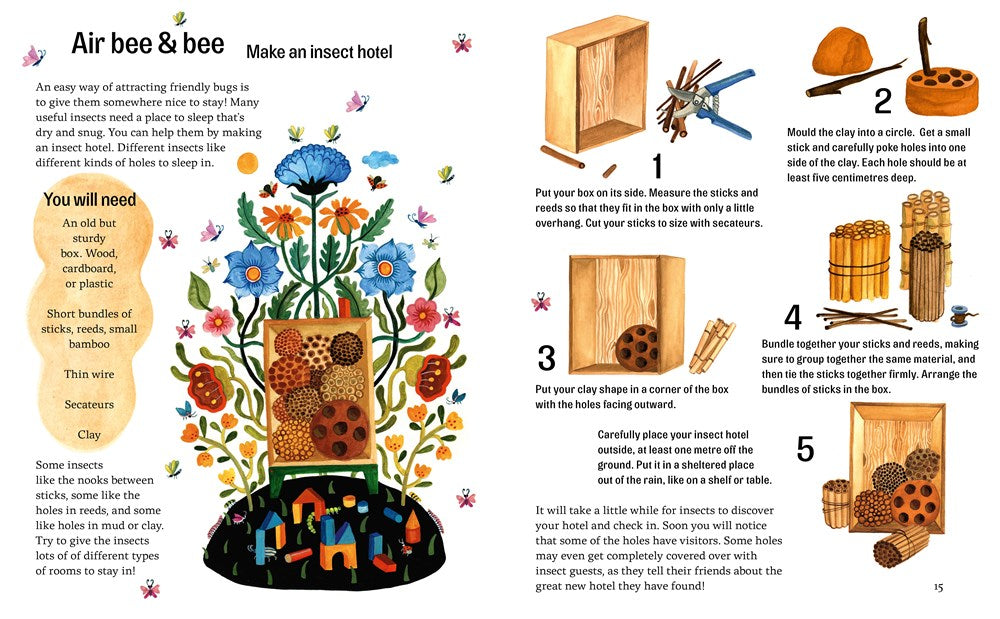 Air bee & bee

Make an insect hotel

An easy way of attracting friendly bugs is to give them somewhere nice to stay! Many useful insects need a place to sleep that's dry and snug. You can help them by making an insect hotel. Different insects like different kinds of holes to sleep in.

You will need

An old but sturdy box. Wood, cardboard, or plastic

Short bundles of sticks, reeds, small bamboo

Thin wire

Secateurs

Clay

Some insects like the nooks between sticks, some like the holes in reeds, and some like holes in mud or clay. Try to give the insects lots of of different types of rooms to stay in!

1

Put your box on its side. Measure the sticks and reeds so that they fit in the box with only a little overhang. Cut your sticks to size with secateurs.

2

Mould the clay into a circle. Get a small stick and carefully poke holes into one side of the clay. Each hole should be at least five centimetres deep.

3

Put your clay shape in a corner of the box with the holes facing outward.

4

Bundle together your sticks and reeds, making sure to group together the same material, and then tie the sticks together firmly. Arrange the bundles of sticks in the box.

5

Carefully place your insect hotel outside, at least one metre off the ground. Put it in a sheltered place out of the rain, like on a shelf or table.

It will take a little while for insects to discover your hotel and check in. Soon you will notice that some of the holes have visitors. Some holes may even get completely covered over with insect guests, as they tell their friends about the great new hotel they have found!

15